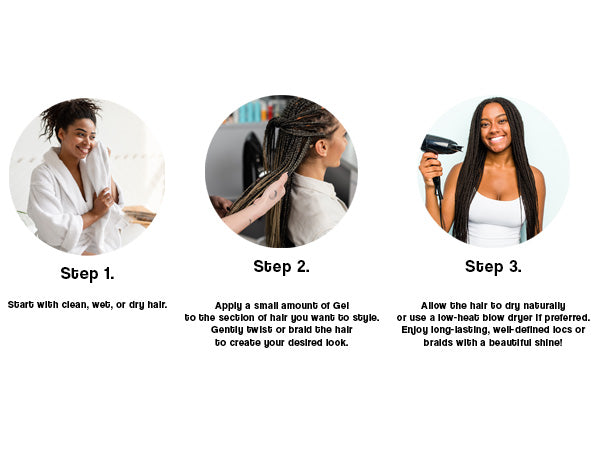 Step 1.

Start with clean, wet, or dry hair.

Step 2.

Apply a small amount of Gel to the section of hair you want to style. Gently twist or braid the hair to create your desired look.

Step 3.

Allow the hair to dry naturally or use a low-heat blow dryer if preferred. Enjoy long-lasting, well-defined locs or braids with a beautiful shine!