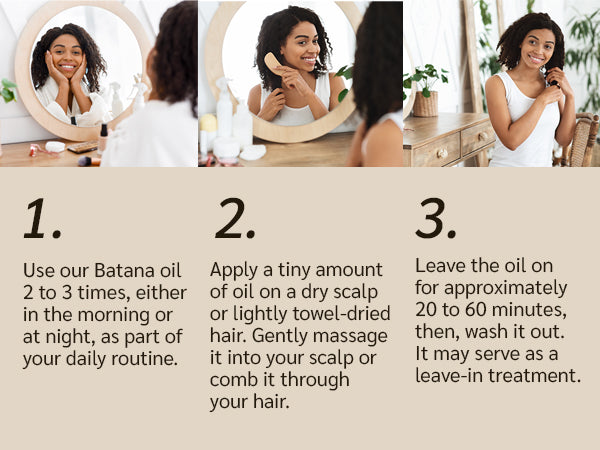 1.

Use our Batana oil 2 to 3 times, either in the morning or at night, as part of your daily routine.

2.

Apply a tiny amount of oil on a dry scalp or lightly towel-dried hair. Gently massage it into your scalp or comb it through your hair.

3.

Leave the oil on for approximately 20 to 60 minutes, then, wash it out. It may serve as a leave-in treatment.